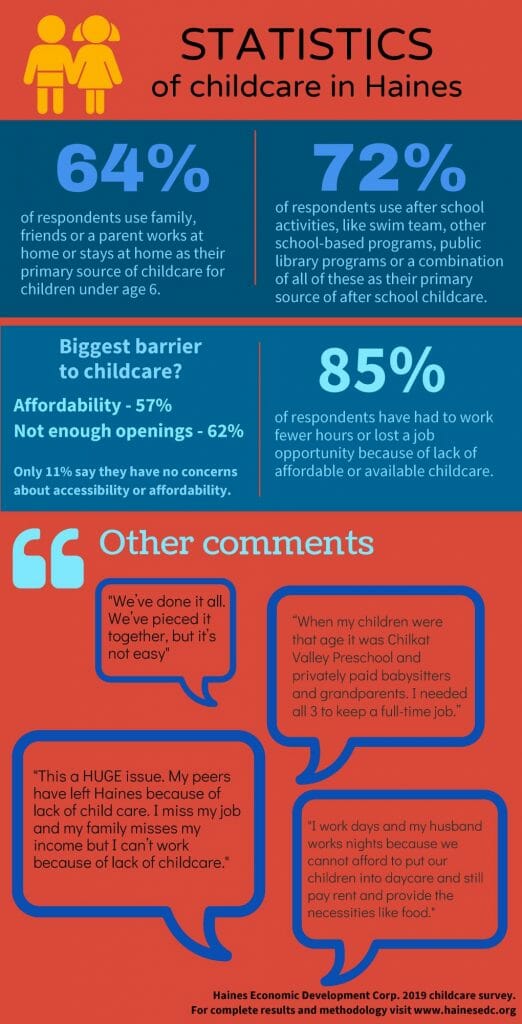 STATISTICS
of childcare in Haines

64%
of respondents use family, friends or a parent works at home or stays at home as their primary source of childcare for children under age 6.

72%
of respondents use after school activities, like swim team, other school-based programs, public library programs or a combination of all of these as their primary source of after school childcare.

Biggest barrier to childcare?
Affordability - 57%
Not enough openings - 62%
Only 11% say they have no concerns about accessibility or affordability.

85%
of respondents have had to work fewer hours or lost a job opportunity because of lack of affordable or available childcare.

Other comments

"We've done it all. We've pieced it together, but it's not easy"

"When my children were that age it was Chilkat Valley Preschool and privately paid babysitters and grandparents. I needed all 3 to keep a full-time job."

"This a HUGE issue. My peers have left Haines because of lack of child care. I miss my job and my family misses my income but I can't work because of lack of childcare."

"I work days and my husband works nights because we cannot afford to put our children into daycare and still pay rent and provide the necessities like food."

Haines Economic Development Corp. 2019 childcare survey.
For complete results and methodology visit www.hainesedc.org